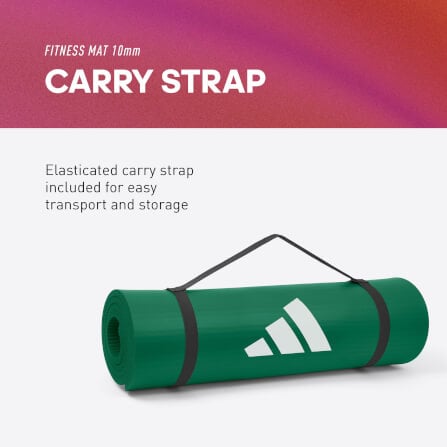 FITNESS MAT 10mm

CARRY STRAP

Elasticated carry strap included for easy transport and storage